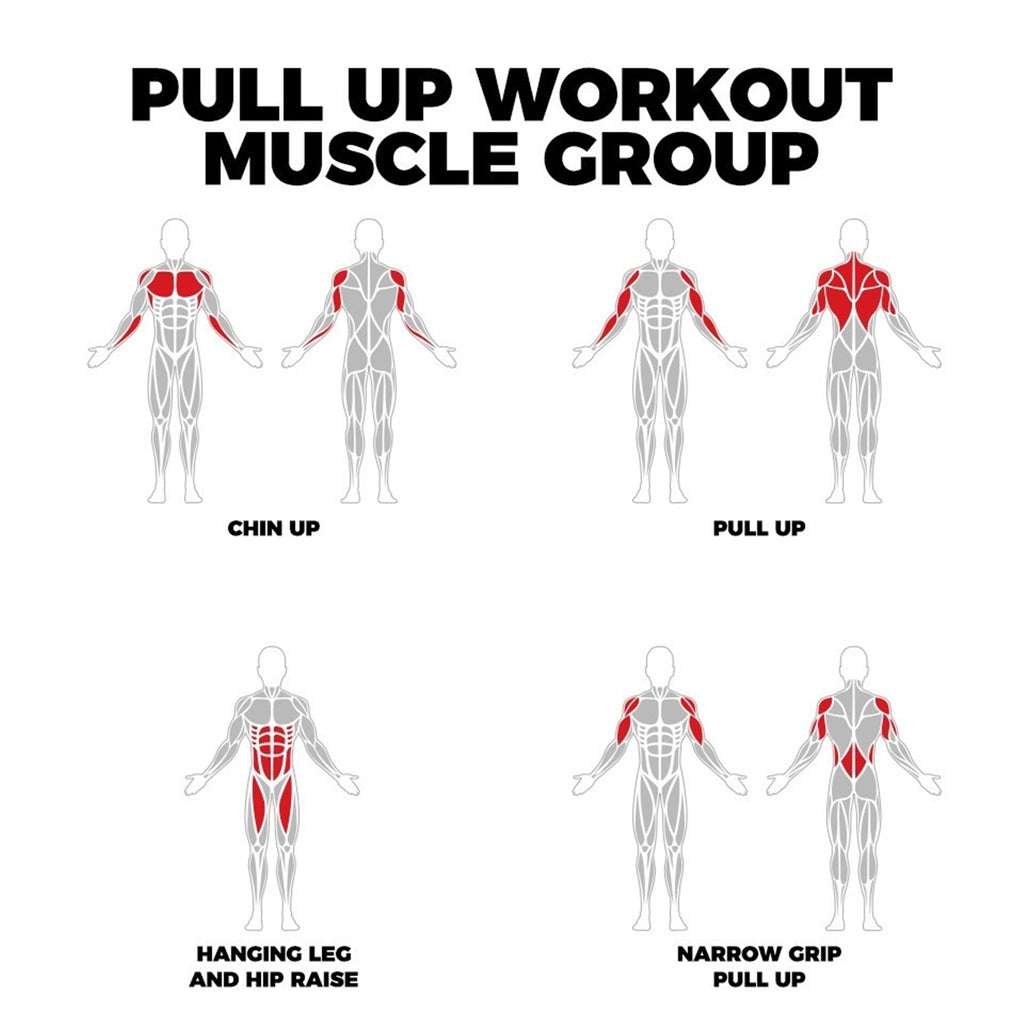 PULL UP WORKOUT MUSCLE GROUP

CHIN UP

PULL UP

HANGING LEG AND HIP RAISE

NARROW GRIP PULL UP