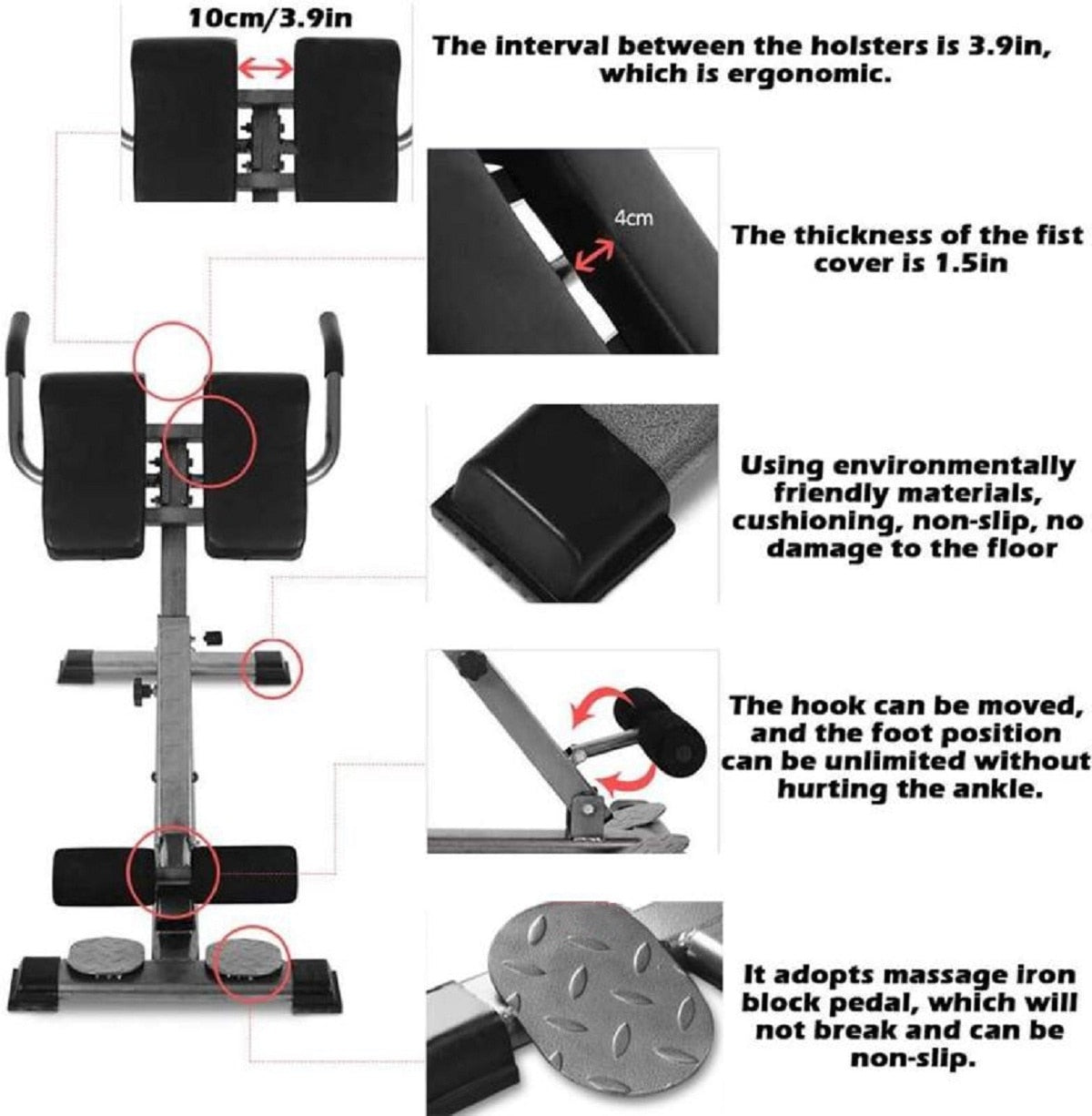 10cm/3.9in

The interval between the holsters is 3.9in, which is ergonomic.

4cm

The thickness of the fist cover is 1.5in

Using environmentally friendly materials, cushioning, non-slip, no damage to the floor

The hook can be moved, and the foot position can be unlimited without hurting the ankle.

It adopts massage iron block pedal, which will not break and can be non-slip.